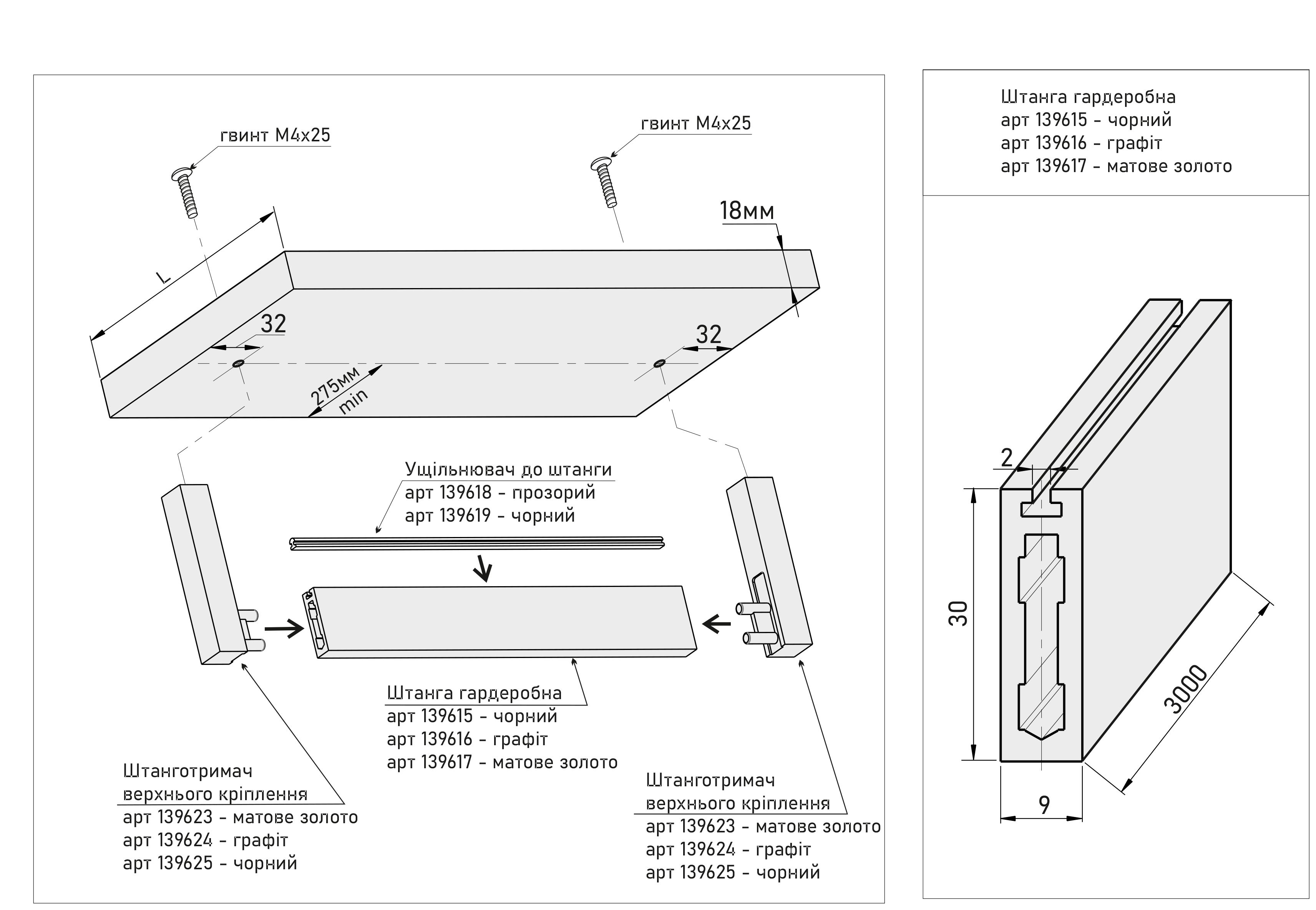 гвинт М4х25

гвинт М4х25

18мм

L

32

32

275мм min

Ущільнювач до штанги
арт 139618 - прозорий
арт 139619 - чорний

Штанга гардеробна
арт 139615 - чорний
арт 139616 - графіт
арт 139617 - матове золото

Штанготримач верхнього кріплення
арт 139623 - матове золото
арт 139624 - графіт
арт 139625 - чорний

Штанготримач верхнього кріплення
арт 139623 - матове золото
арт 139624 - графіт
арт 139625 - чорний

Штанга гардеробна
арт 139615 - чорний
арт 139616 - графіт
арт 139617 - матове золото

2

30

3000

9